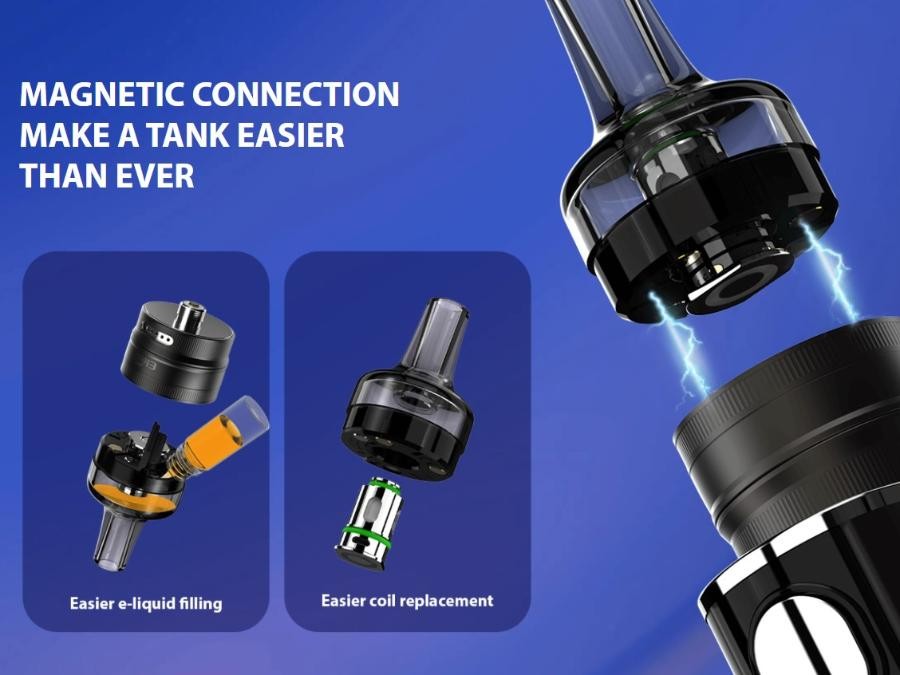 MAGNETIC CONNECTION MAKE A TANK EASIER THAN EVER

Easier e-liquid filling

Easier coil replacement